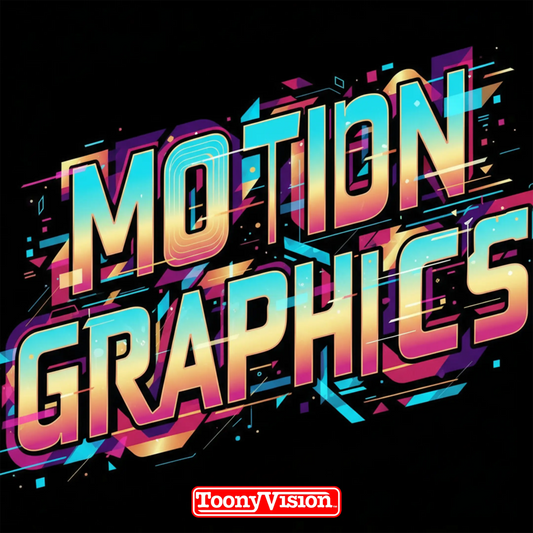 MOTION GRAPHICS

ToonyVision